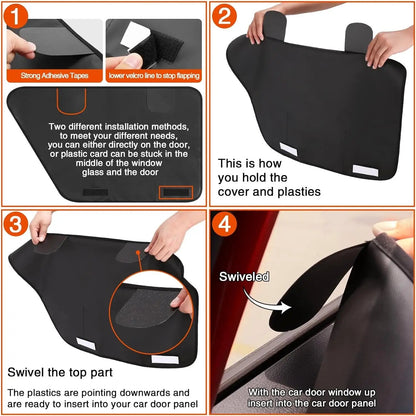 1

Strong Adhesive Tapes

lower velcro line to stop flapping

Two different installation methods, to meet your different needs, you can either directly on the door, or plastic card can be stuck in the middle of the window glass and the door

2

This is how you hold the cover and plasties

3

Swivel the top part

The plastics are pointing downwards and are ready to insert into your car door panel

4

Swiveled

With the car door window up insert into the car door panel